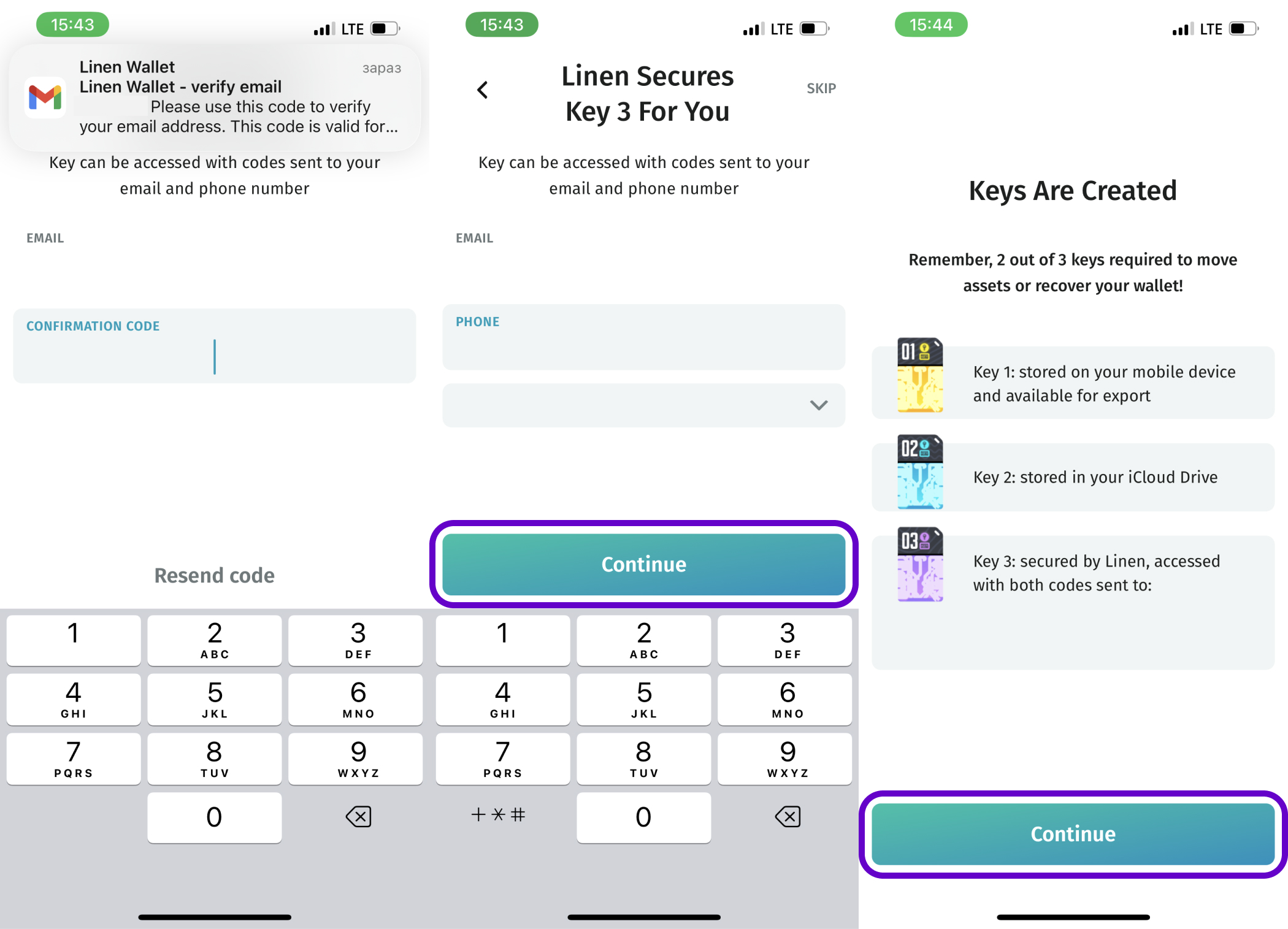 15:43

LTE

Linen Wallet
зараз
Linen Wallet - verify email
Please use this code to verify your email address. This code is valid for...

Key can be accessed with codes sent to your email and phone number

EMAIL

CONFIRMATION CODE

Resend code

1
2 ABC
3 DEF
4 GHI
5 JKL
6 MNO
7 PQRS
8 TUV
9 WXYZ
0

15:43

LTE

Linen Secures Key 3 For You

SKIP

Key can be accessed with codes sent to your email and phone number

EMAIL

PHONE

Continue

1
2 ABC
3 DEF
4 GHI
5 JKL
6 MNO
7 PQRS
8 TUV
9 WXYZ
+ * #
0

15:44

LTE

Keys Are Created

Remember, 2 out of 3 keys required to move assets or recover your wallet!

01
Key 1: stored on your mobile device and available for export

02
Key 2: stored in your iCloud Drive

03
Key 3: secured by Linen, accessed with both codes sent to:

Continue