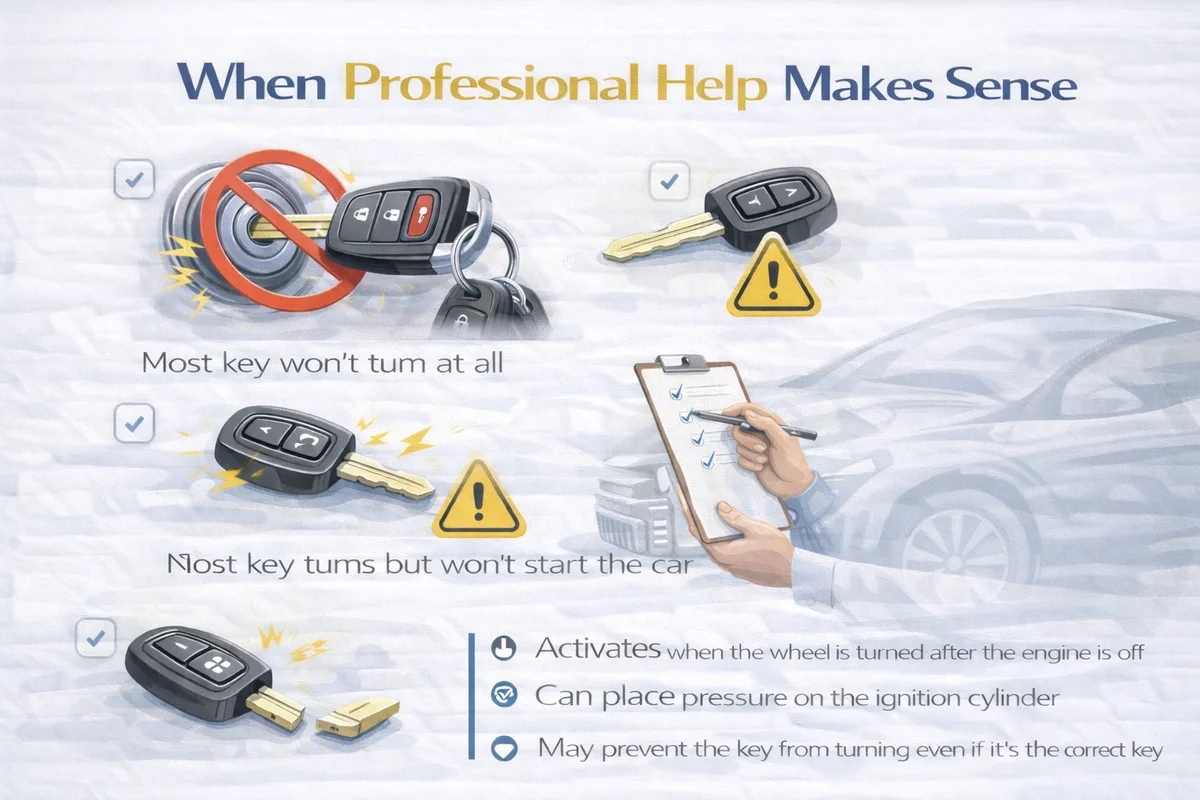 When Professional Help Makes Sense

Most key won't tum at all

Nost key tums but won't start the car

Activates when the wheel is turned after the engine is off

Can place pressure on the ignition cylinder

May prevent the key from turning even if it's the correct key