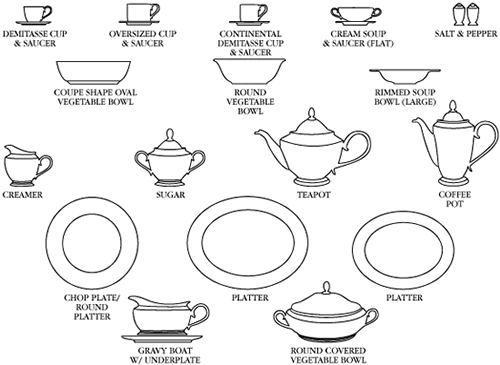 DEMITASSE CUP & SAUCER

OVERSIZED CUP & SAUCER

CONTINENTAL DEMITASSE CUP & SAUCER

CREAM SOUP & SAUCER (FLAT)

SALT & PEPPER

COUPE SHAPE OVAL VEGETABLE BOWL

ROUND VEGETABLE BOWL

RIMMED SOUP BOWL (LARGE)

CREAMER

SUGAR

TEAPOT

COFFEE POT

CHOP PLATE/ ROUND PLATTER

PLATTER

PLATTER

GRAVY BOAT W/ UNDERPLATE

ROUND COVERED VEGETABLE BOWL