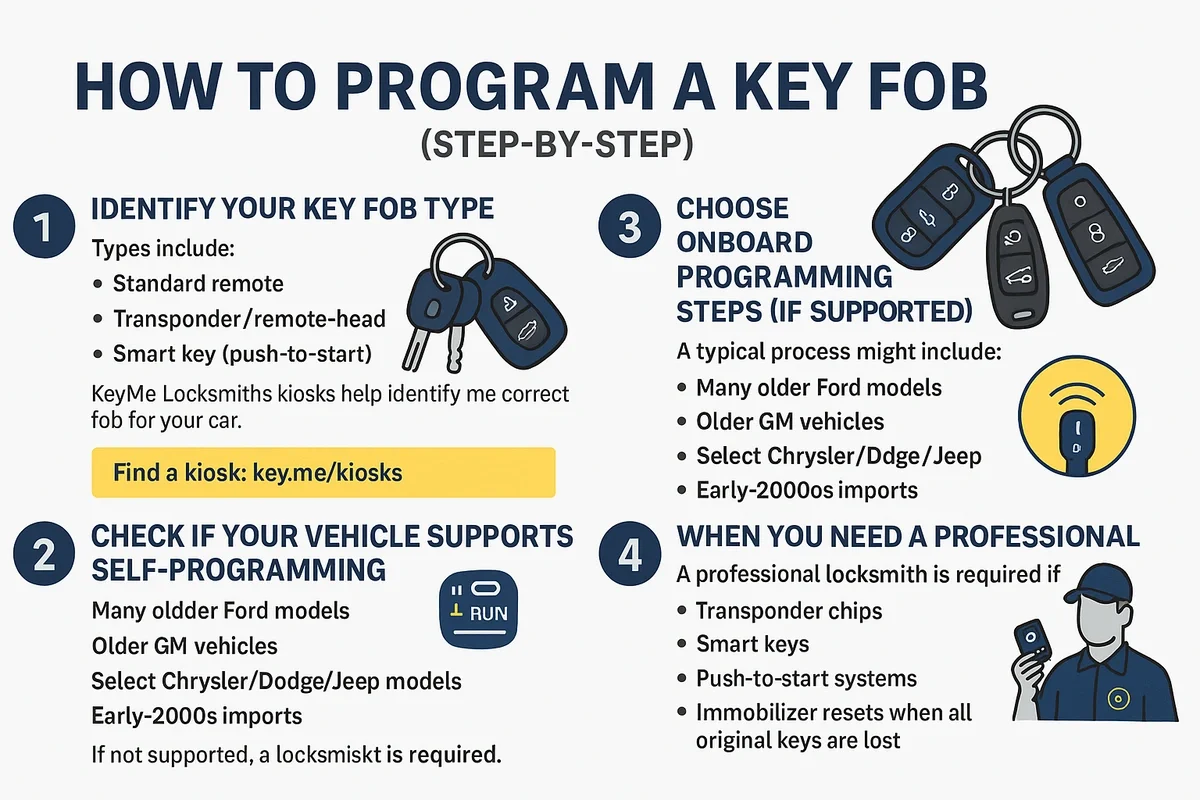 HOW TO PROGRAM A KEY FOB
(STEP-BY-STEP)

1 IDENTIFY YOUR KEY FOB TYPE

Types include:

• Standard remote
• Transponder/remote-head
• Smart key (push-to-start)

KeyMe Locksmiths kiosks help identify me correct fob for your car.

Find a kiosk: key.me/kiosks

2 CHECK IF YOUR VEHICLE SUPPORTS SELF-PROGRAMMING

RUN

Many oldder Ford models
Older GM vehicles
Select Chrysler/Dodge/Jeep models
Early-2000s imports

If not supported, a locksmiskt is required.

3 CHOOSE ONBOARD PROGRAMMING STEPS (IF SUPPORTED)

A typical process might include:

• Many older Ford models
• Older GM vehicles
• Select Chrysler/Ddge/Jeep
• Early-2000s imports

4 WHEN YOU NEED A PROFESSIONAL

A professional locksmith is required if

• Transponder chips
• Smart keys
• Push-to-start systems
• Immobilizer resets when all original keys are lost