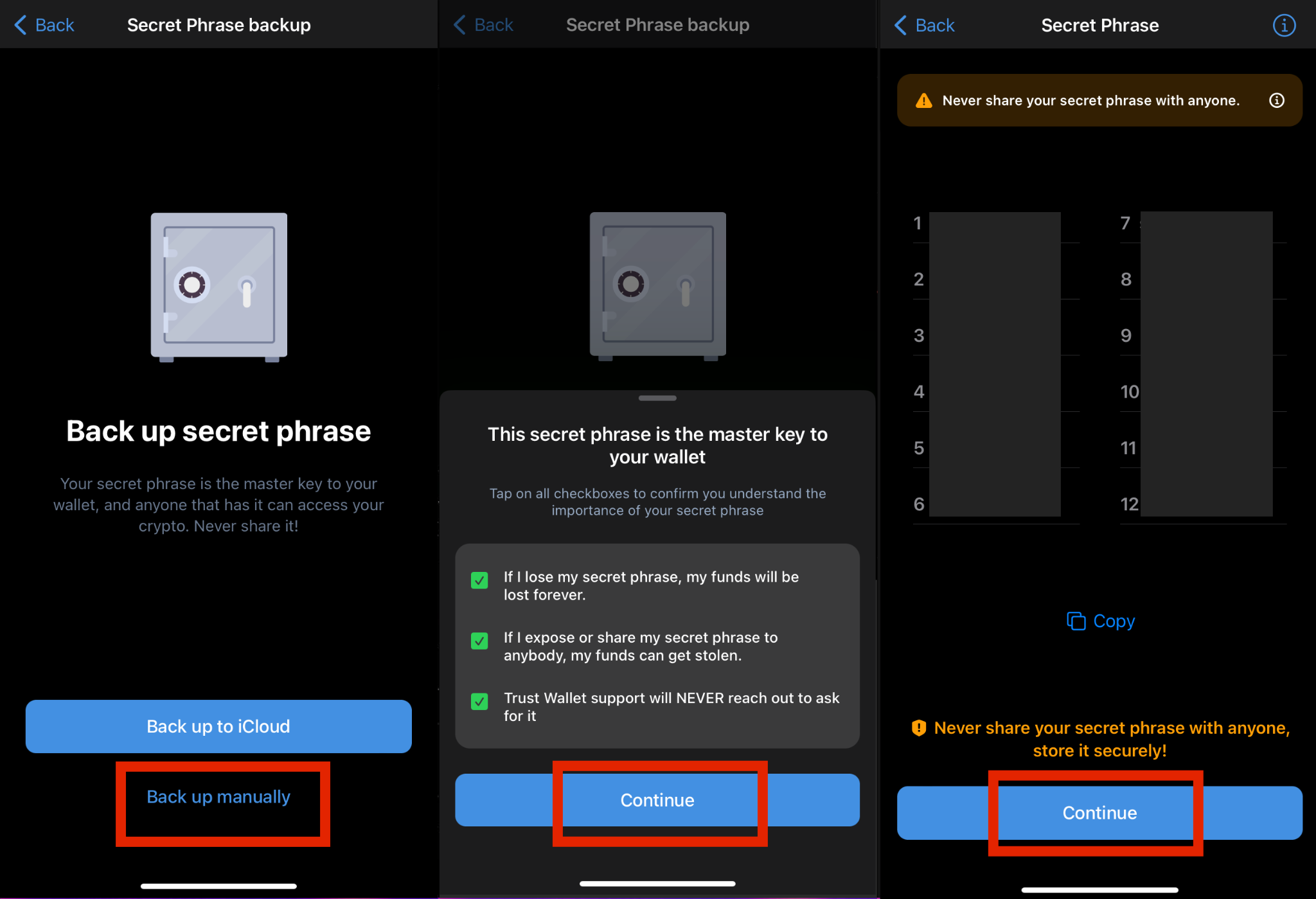 Back Secret Phrase backup

Back up secret phrase

Your secret phrase is the master key to your wallet, and anyone that has it can access your crypto. Never share it!

Back up to iCloud

Back up manually

Back Secret Phrase backup

This secret phrase is the master key to your wallet

Tap on all checkboxes to confirm you understand the importance of your secret phrase

If I lose my secret phrase, my funds will be lost forever.

If I expose or share my secret phrase to anybody, my funds can get stolen.

Trust Wallet support will NEVER reach out to ask for it

Continue

Back Secret Phrase

Never share your secret phrase with anyone.

1
2
3
4
5
6
7
8
9
10
11
12

Copy

Never share your secret phrase with anyone, store it securely!

Continue