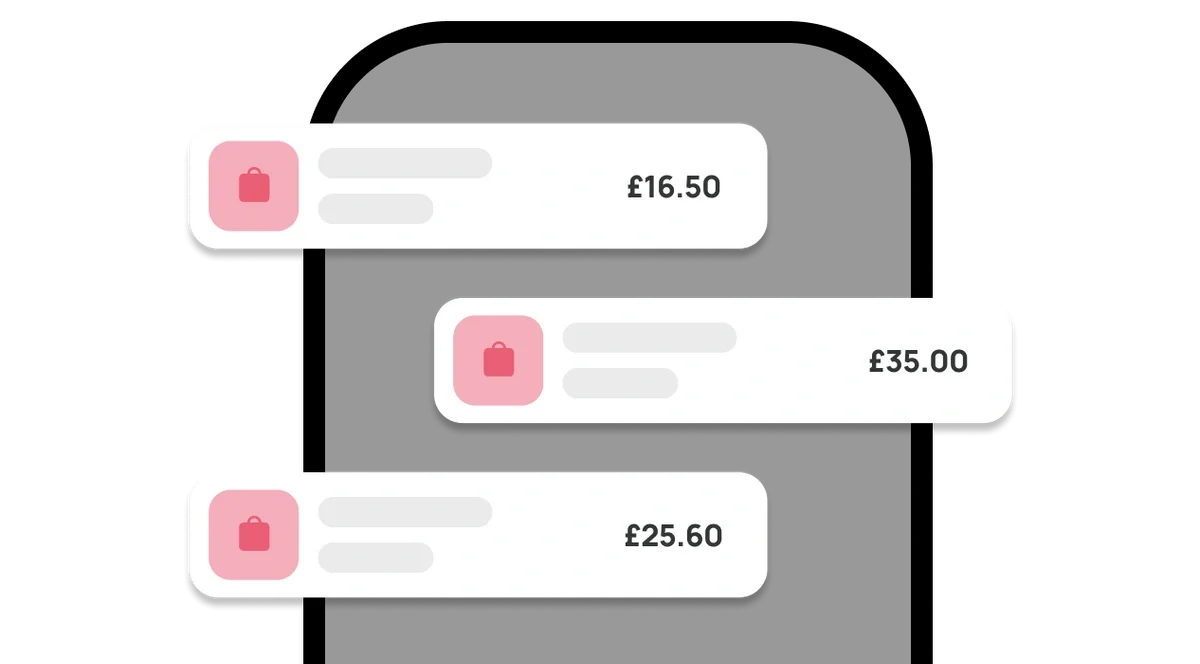 £16.50

£35.00

£25.60