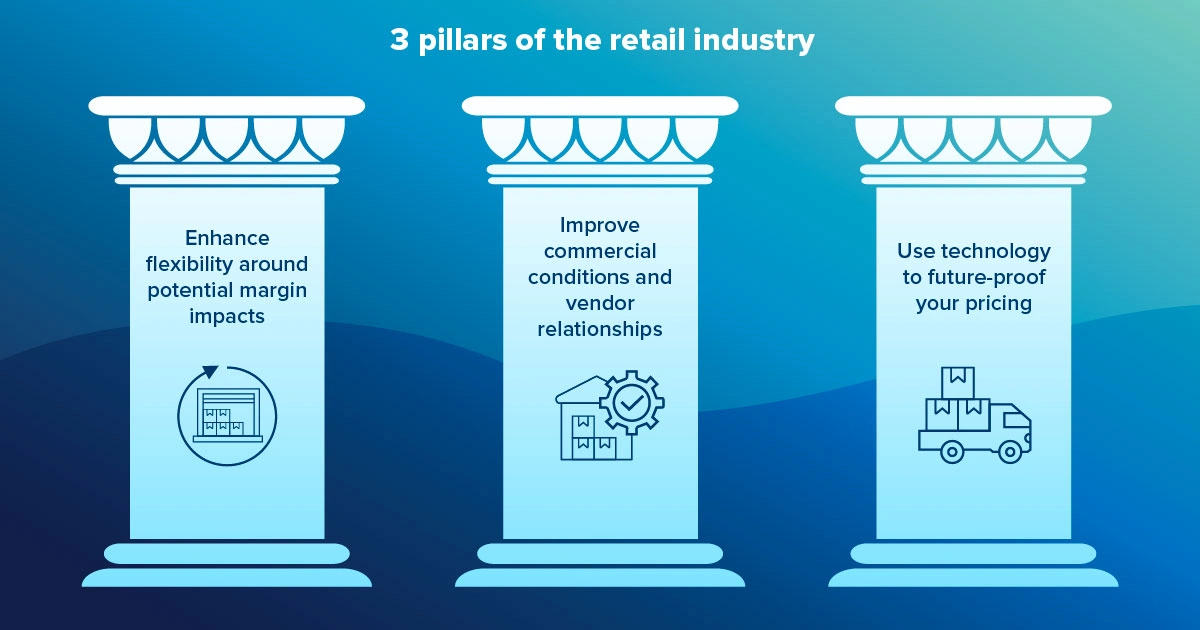 3 pillars of the retail industry

Enhance flexibility around potential margin impacts

Improve commercial conditions and vendor relationships

Use technology to future-proof your pricing