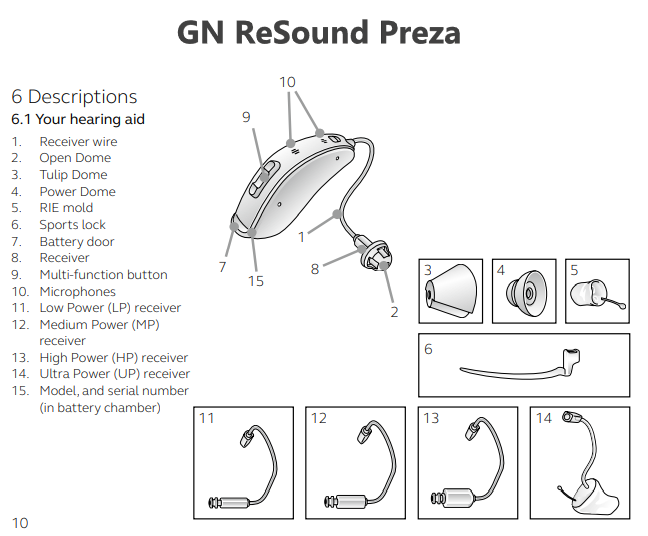 GN ReSound Preza

6 Descriptions

6.1 Your hearing aid

1. Receiver wire
2. Open Dome
3. Tulip Dome
4. Power Dome
5. RIE mold
6. Sports lock
7. Battery door
8. Receiver
9. Multi-function button
10. Microphones
11. Low Power (LP) receiver
12. Medium Power (MP) receiver
13. High Power (HP) receiver
14. Ultra Power (UP) receiver
15. Model, and serial number (in battery chamber)

10
9
1
7
15
8
2
3
4
5
6
11
12
13
14

10