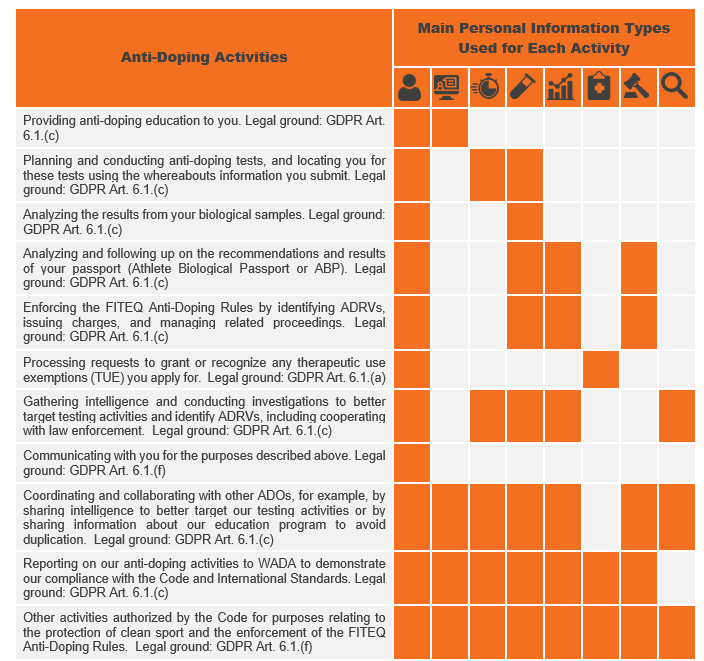 | Anti-Doping Activities | Main Personal Information Types Used for Each Activity |
|---|---|
| Providing anti-doping education to you. Legal ground: GDPR Art. 6.1.(c) | |
| Planning and conducting anti-doping tests, and locating you for these tests using the whereabouts information you submit. Legal ground: GDPR Art. 6.1.(c) | |
| Analyzing the results from your biological samples. Legal ground: GDPR Art. 6.1.(c) | |
| Analyzing and following up on the recommendations and results of your passport (Athlete Biological Passport or ABP). Legal ground: GDPR Art. 6.1.(c) | |
| Enforcing the FITEQ Anti-Doping Rules by identifying ADRVs, issuing charges, and managing related proceedings. Legal ground: GDPR Art. 6.1.(c) | |
| Processing requests to grant or recognize any therapeutic use exemptions (TUE) you apply for. Legal ground: GDPR Art. 6.1.(a) | |
| Gathering intelligence and conducting investigations to better target testing activities and identify ADRVs, including cooperating with law enforcement. Legal ground: GDPR Art. 6.1.(c) | |
| Communicating with you for the purposes described above. Legal ground: GDPR Art. 6.1.(f) | |
| Coordinating and collaborating with other ADOs, for example, by sharing intelligence to better target our testing activities or by sharing information about our education program to avoid duplication. Legal ground: GDPR Art. 6.1.(c) | |
| Reporting on our anti-doping activities to WADA to demonstrate our compliance with the Code and International Standards. Legal ground: GDPR Art. 6.1.(c) | |
| Other activities authorized by the Code for purposes relating to the protection of clean sport and the enforcement of the FITEQ Anti-Doping Rules. Legal ground: GDPR Art. 6.1.(f) | |