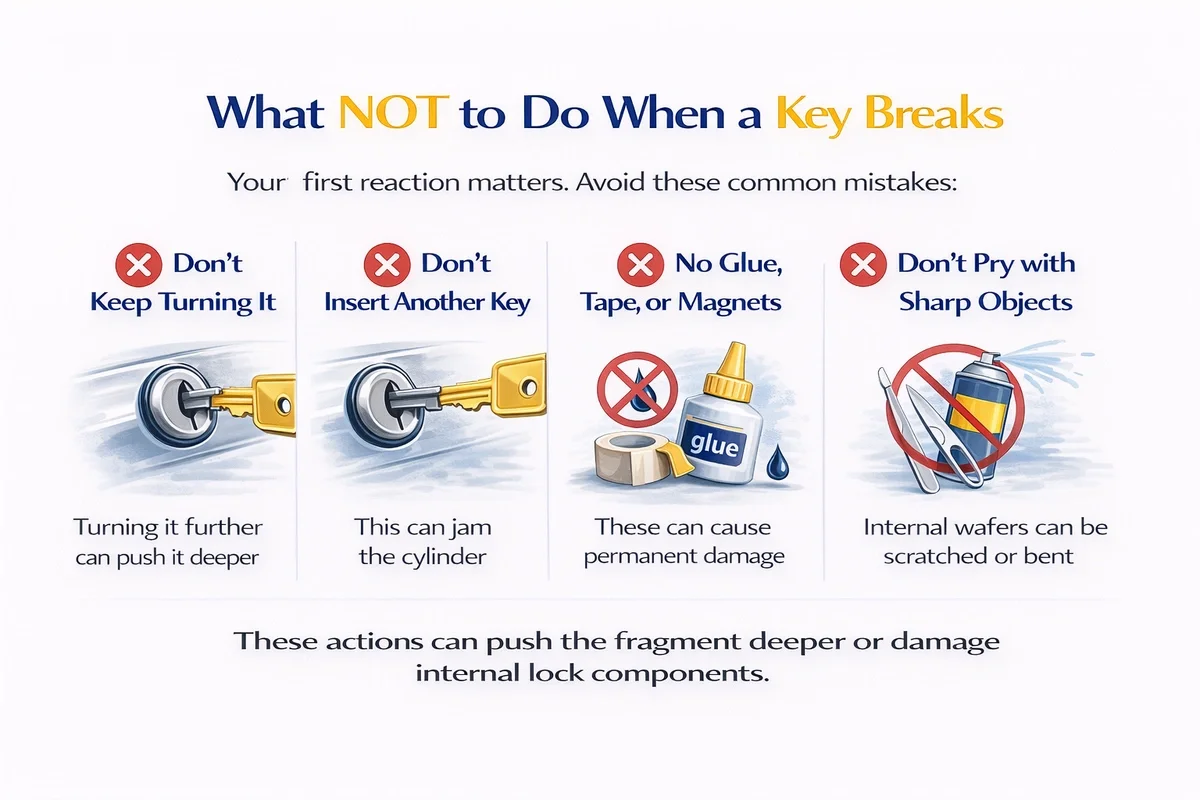 What NOT to Do When a Key Breaks

Your first reaction matters. Avoid these common mistakes:

Don't Keep Turning It

Turning it further can push it deeper

Don't Insert Another Key

This can jam the cylinder

No Glue, Tape, or Magnets

glue

These can cause permanent damage

Don't Pry with Sharp Objects

Internal wafers can be scratched or bent

These actions can push the fragment deeper or damage internal lock components.