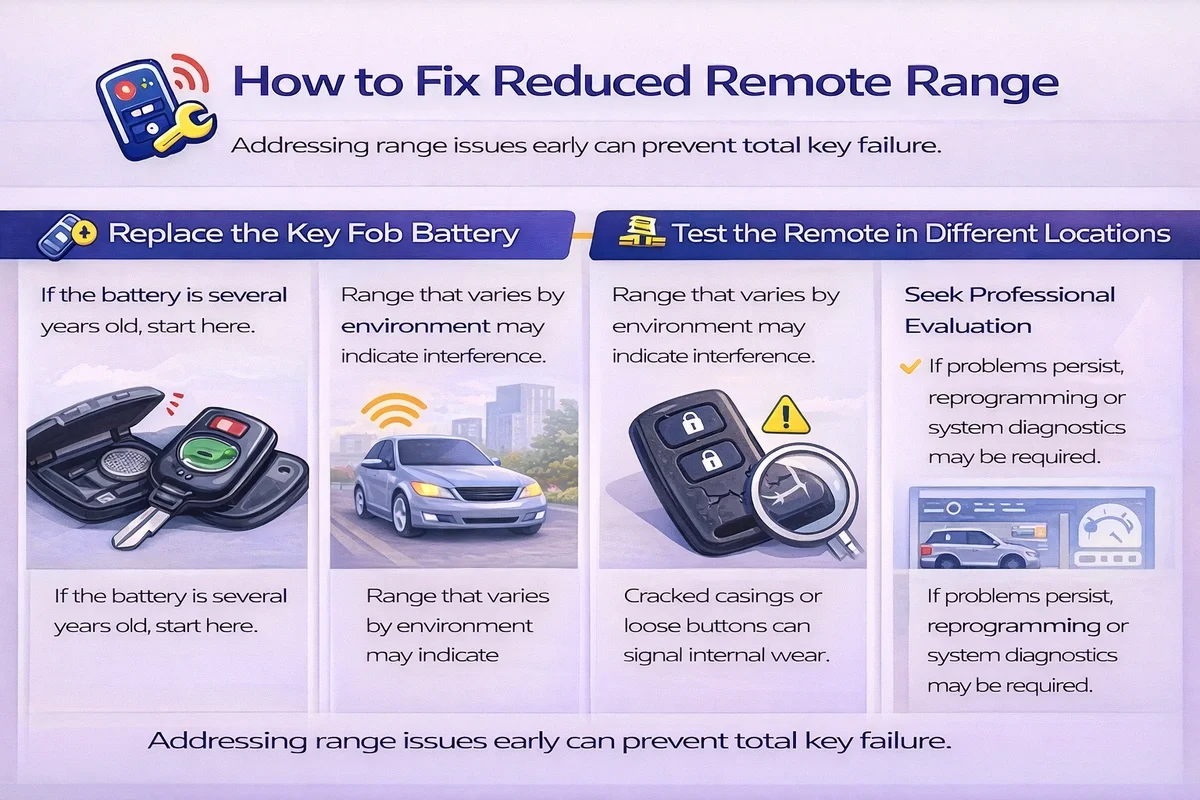 How to Fix Reduced Remote Range

Addressing range issues early can prevent total key failure.

Replace the Key Fob Battery

Test the Remote in Different Locations

If the battery is several years old, start here.

If the battery is several years old, start here.

Range that varies by environment may indicate interference.

Range that varies by environment may indicate

Range that varies by environment may indicate interference.

Cracked casings or loose buttons can signal internal wear.

Seek Professional Evaluation

If problems persist, reprogramming or system diagnostics may be required.

If problems persist, reprogramming or system diagnostics may be required.

Addressing range issues early can prevent total key failure.