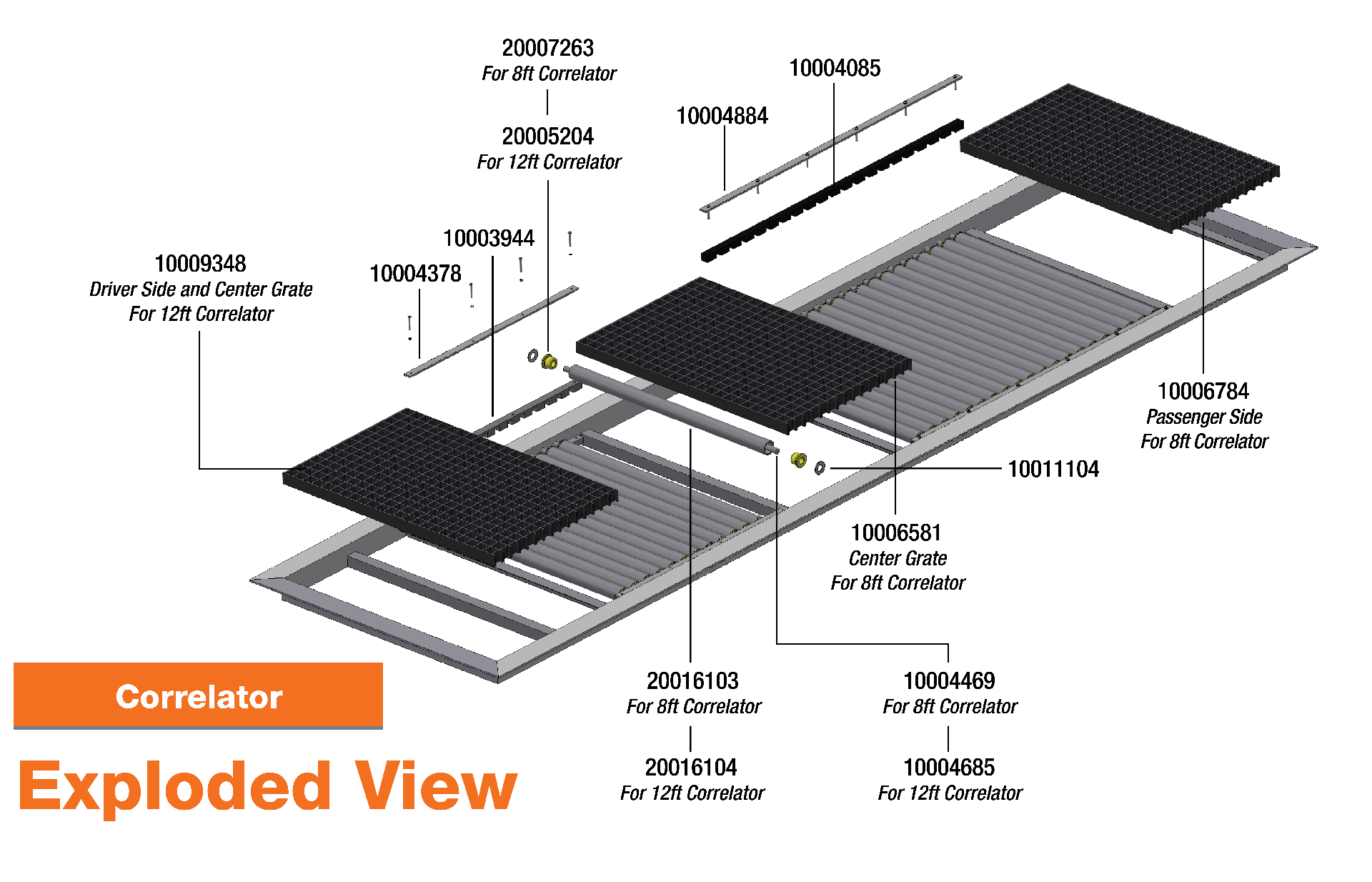 20007263
For 8ft Correlator

20005204
For 12ft Correlator

10004085

10004884

10003944

10004378

10009348
Driver Side and Center Grate
For 12ft Correlator

10006784
Passenger Side
For 8ft Correlator

10011104

10006581
Center Grate
For 8ft Correlator

20016103
For 8ft Correlator

20016104
For 12ft Correlator

10004469
For 8ft Correlator

10004685
For 12ft Correlator

Correlator

Exploded View