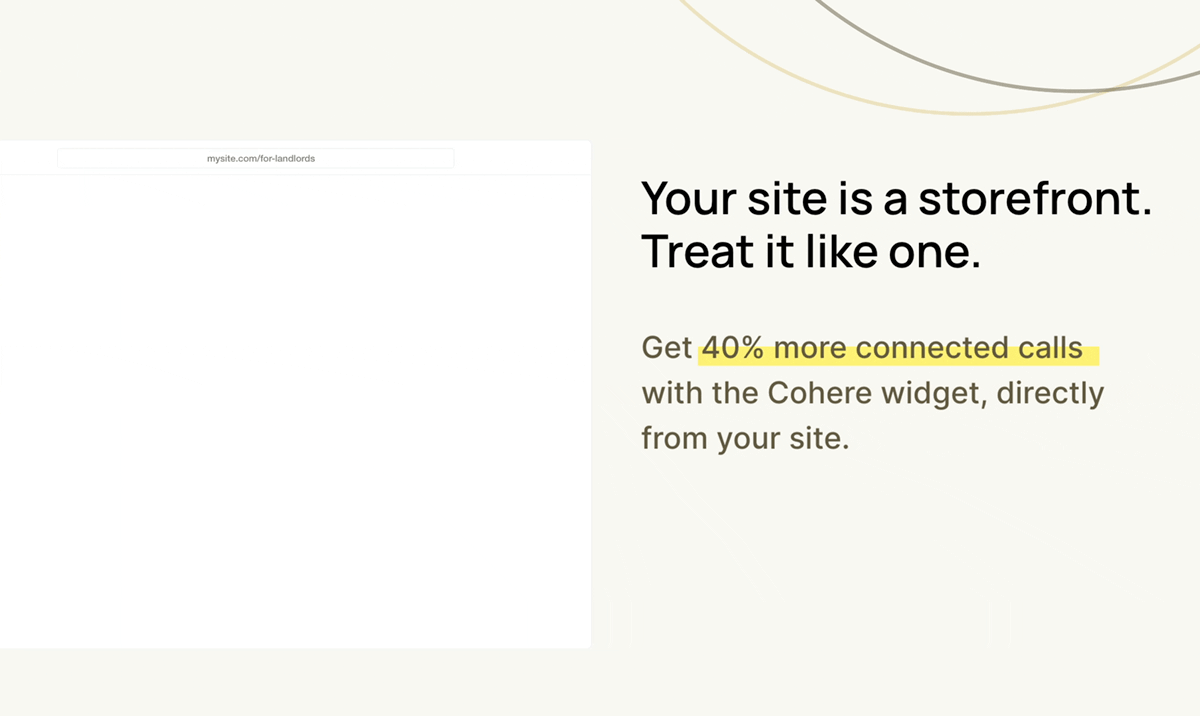 mysite.com/for-landlords

Your site is a storefront. Treat it like one.

Get 40% more connected calls with the Cohere widget, directly from your site.