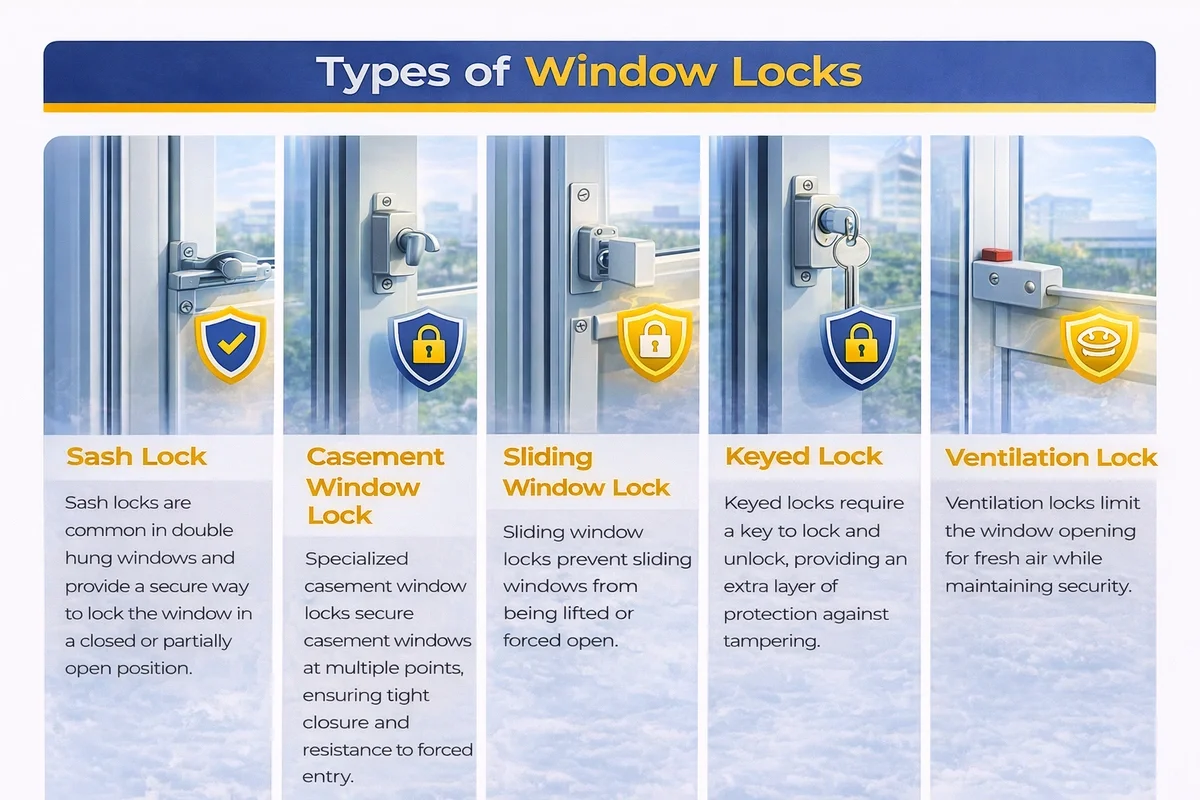 Types of Window Locks

Sash Lock

Sash locks are common in double hung windows and provide a secure way to lock the window in a closed or partially open position.

Casement Window Lock

Specialized casement window locks secure casement windows at multiple points, ensuring tight closure and resistance to forced entry.

Sliding Window Lock

Sliding window locks prevent sliding windows from being lifted or forced open.

Keyed Lock

Keyed locks require a key to lock and unlock, providing an extra layer of protection against tampering.

Ventilation Lock

Ventilation locks limit the window opening for fresh air while maintaining security.