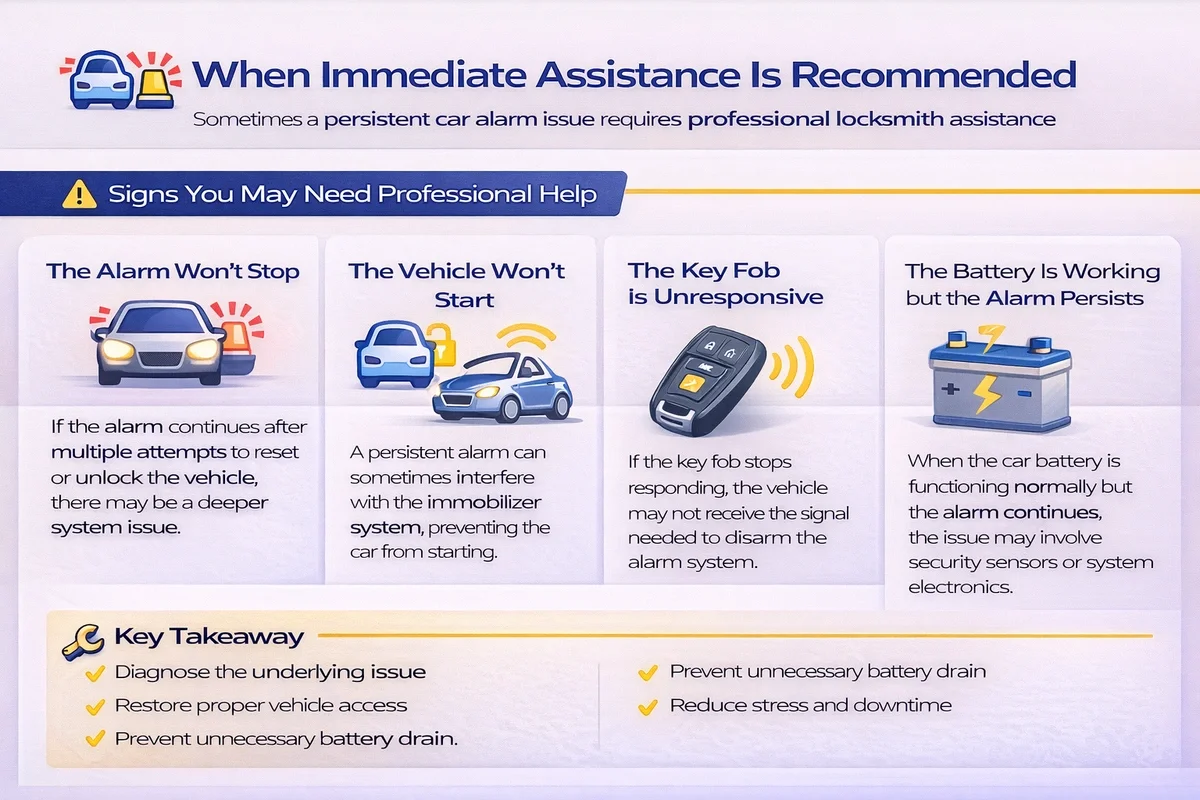 When Immediate Assistance Is Recommended

Sometimes a persistent car alarm issue requires professional locksmith assistance

Signs You May Need Professional Help

The Alarm Won't Stop

If the alarm continues after multiple attempts to reset or unlock the vehicle, there may be a deeper system issue.

The Vehicle Won't Start

A persistent alarm can sometimes interfere with the immobilizer system, preventing the car from starting.

The Key Fob is Unresponsive

If the key fob stops responding, the vehicle may not receive the signal needed to disarm the alarm system.

The Battery Is Working but the Alarm Persists

When the car battery is functioning normally but the alarm continues, the issue may involve security sensors or system electronics.

Key Takeaway

Diagnose the underlying issue
Restore proper vehicle access
Prevent unnecessary battery drain.
Prevent unnecessary battery drain
Reduce stress and downtime