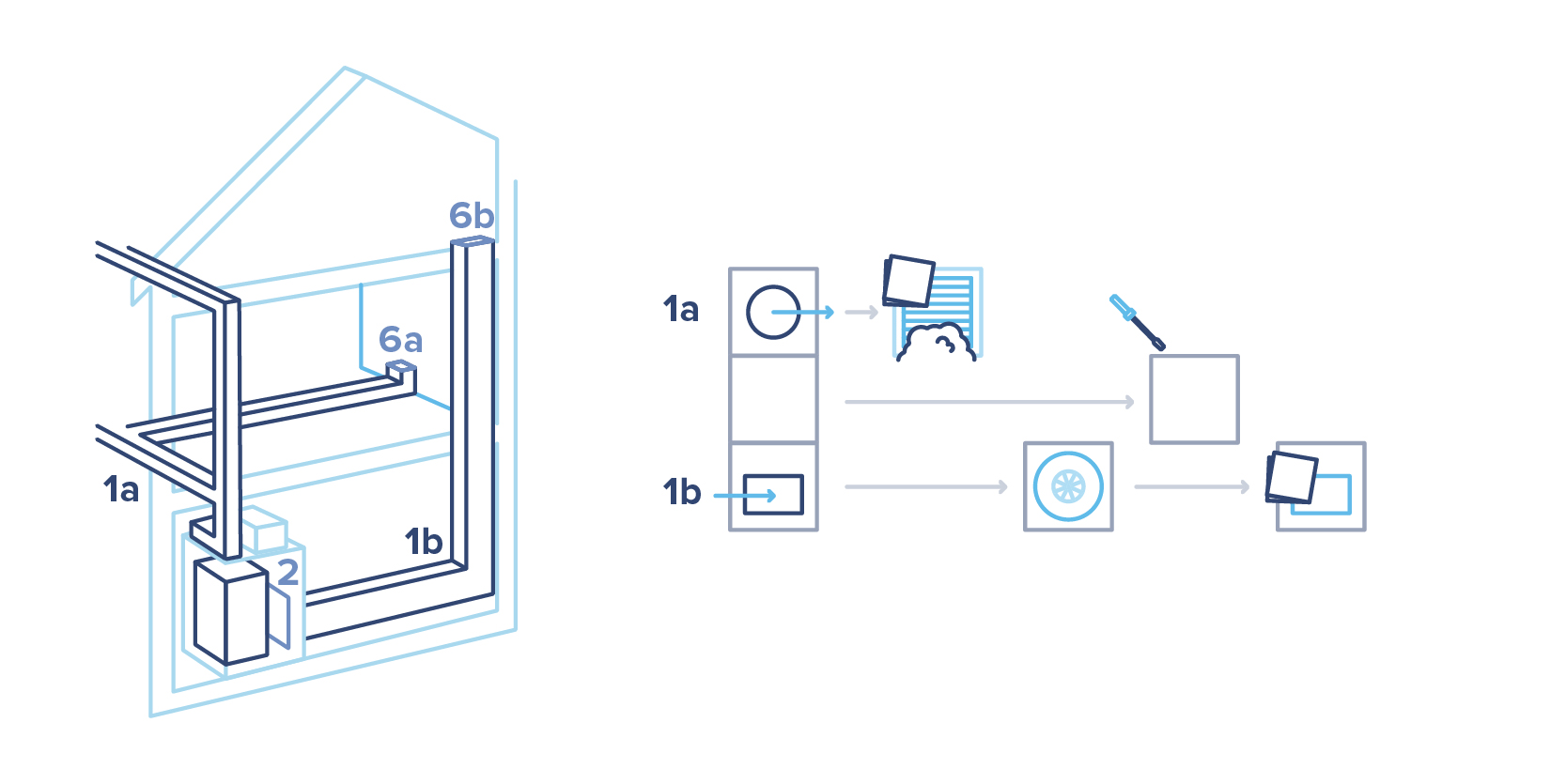 6b
6a
1a
1b
2
1a
1b